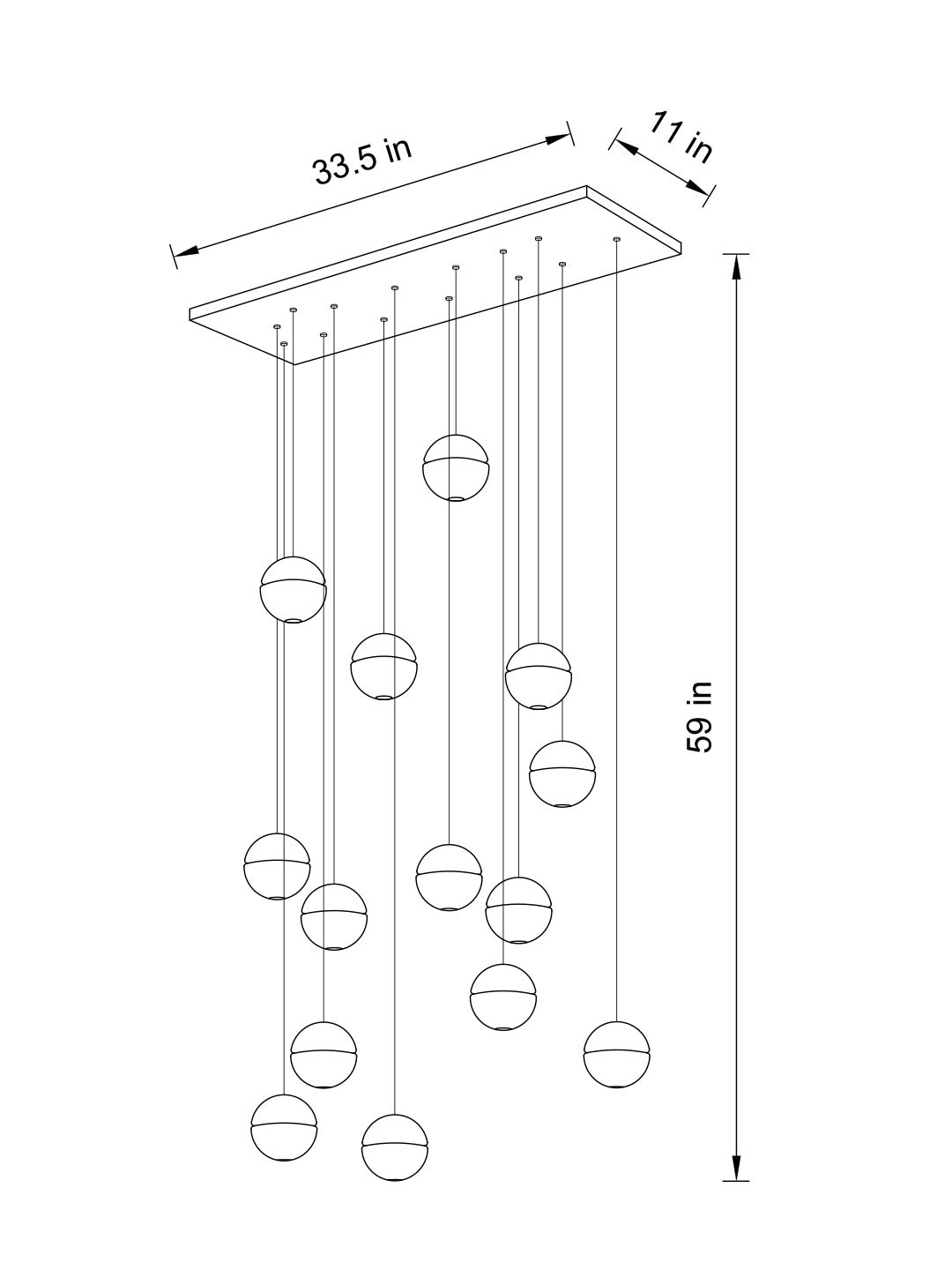 33.5 in

11 in

59 in