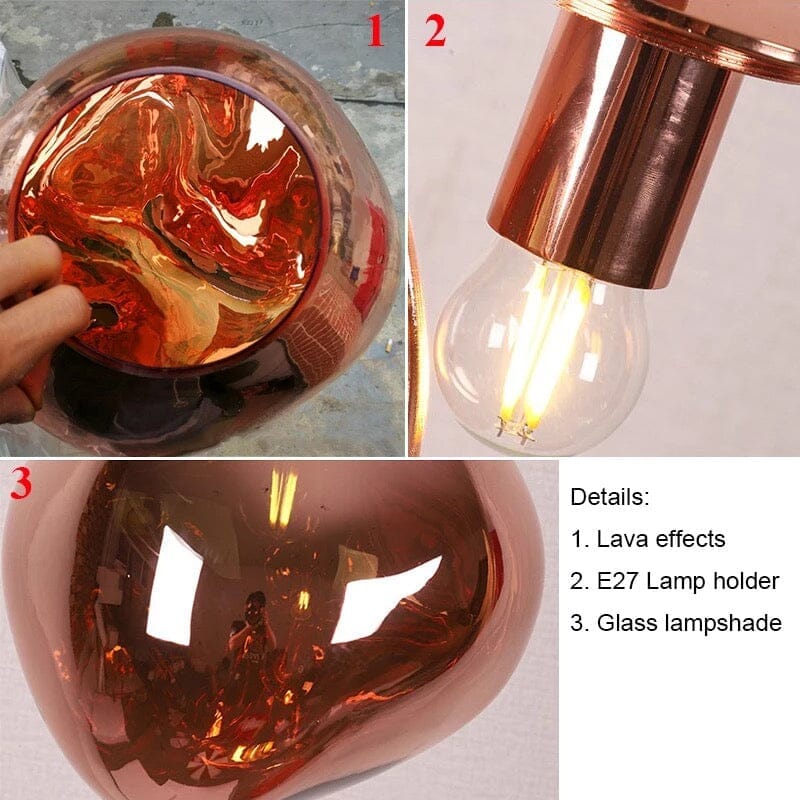 1

2

3

Details:

1. Lava effects

2. E27 Lamp holder

3. Glass lampshade